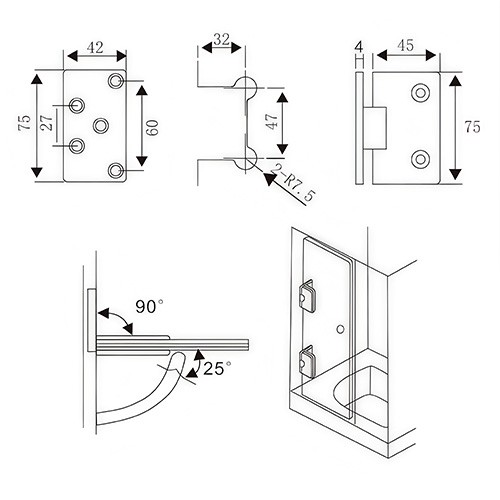 42
75
27
60
32
47
2-R7.5
4
45
75
90°
25°